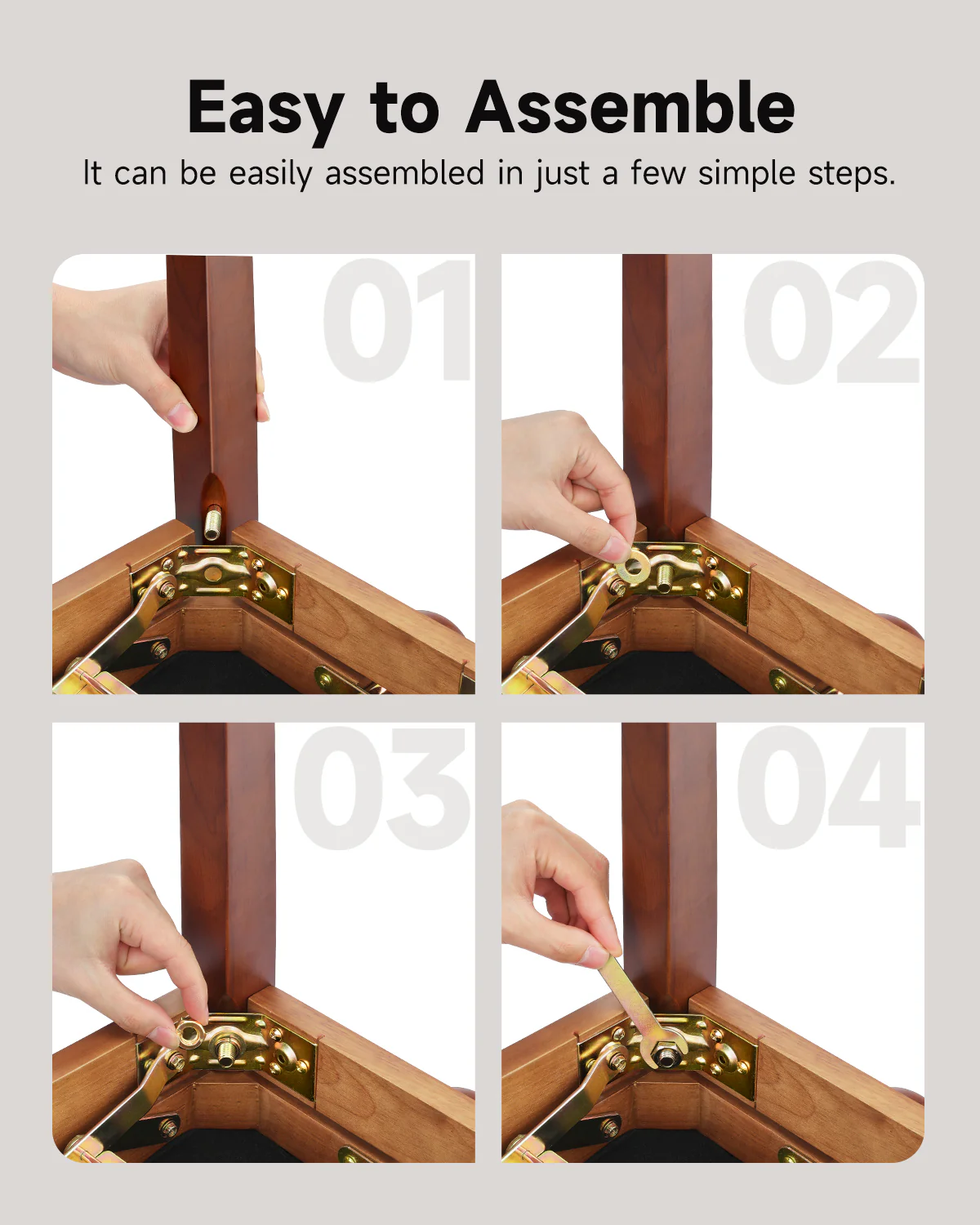 Easy to Assemble
It can be easily assembled in just a few simple steps.

01

02

03

04